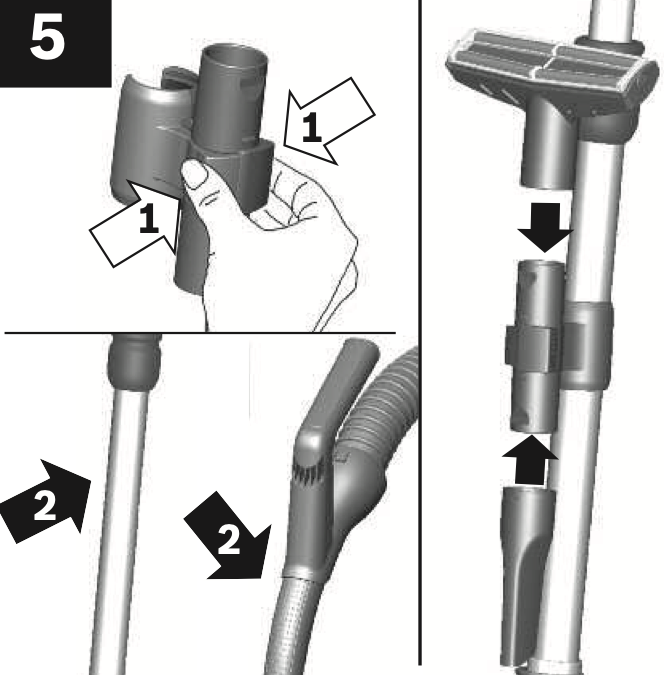 5

1

1

2

2