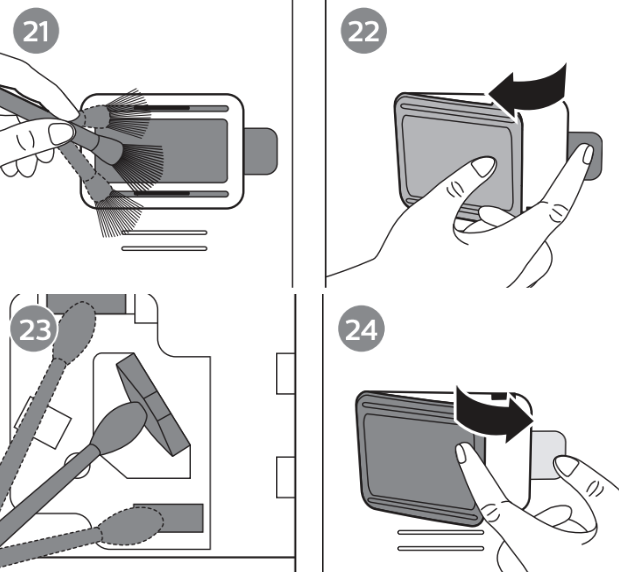 21

22

23

24