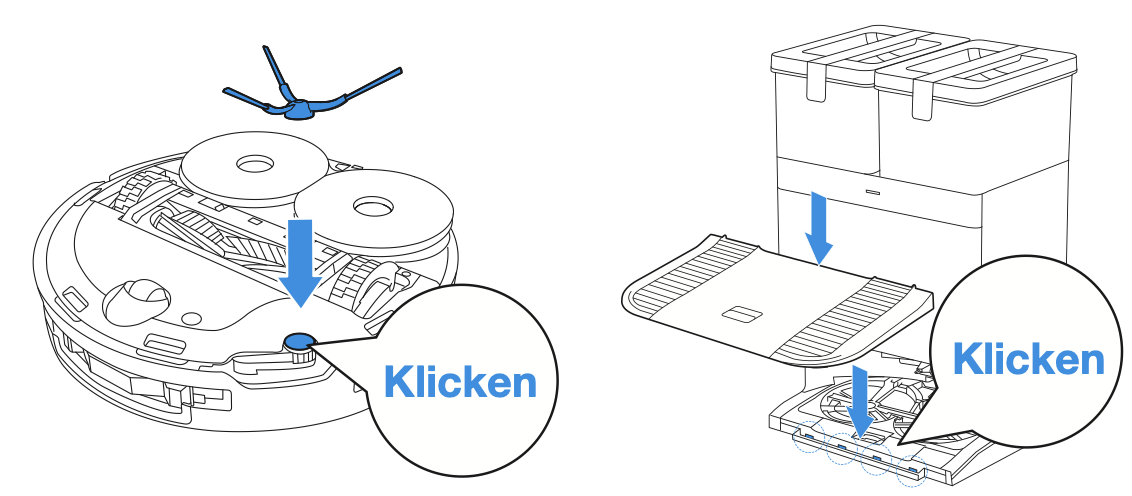 Klicken

Klicken