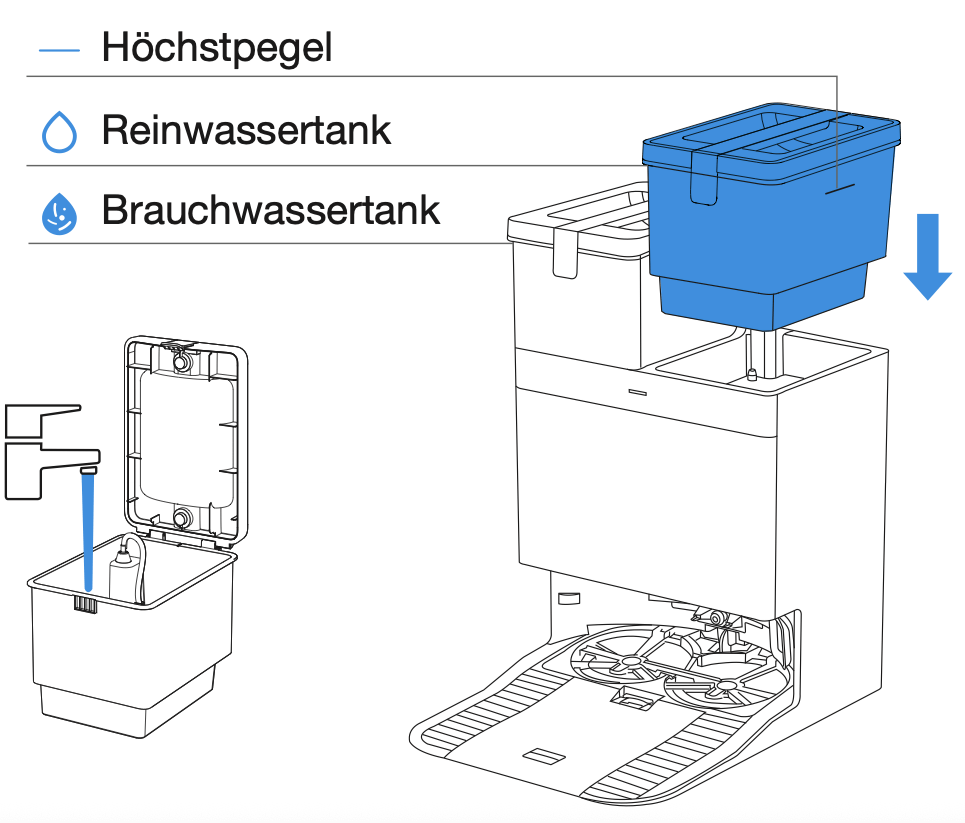 Höchstpegel

Reinwassertank

Brauchwassertank